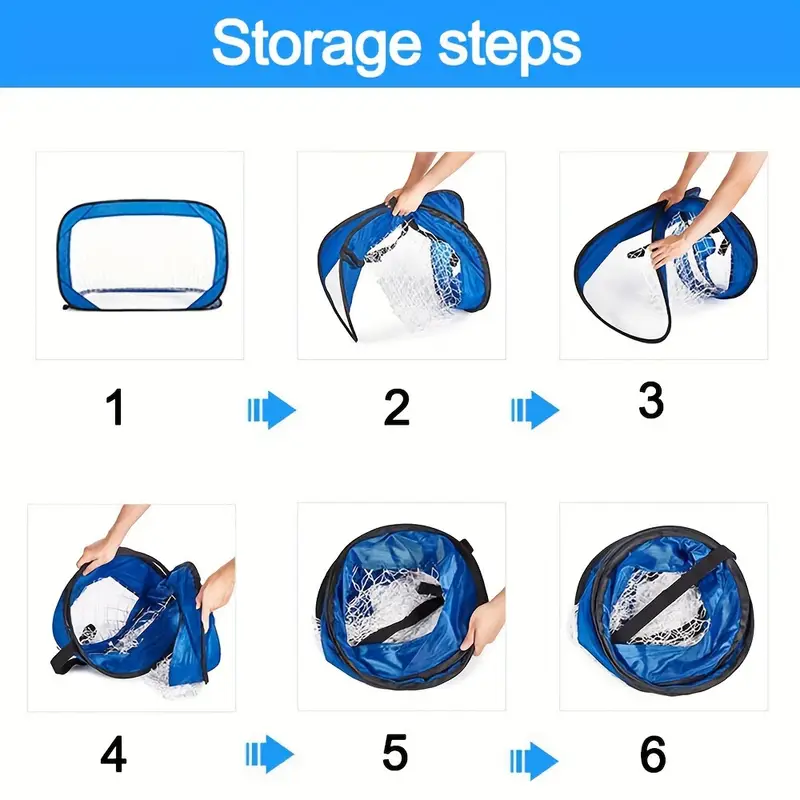 Storage steps

1

2

3

4

5

6