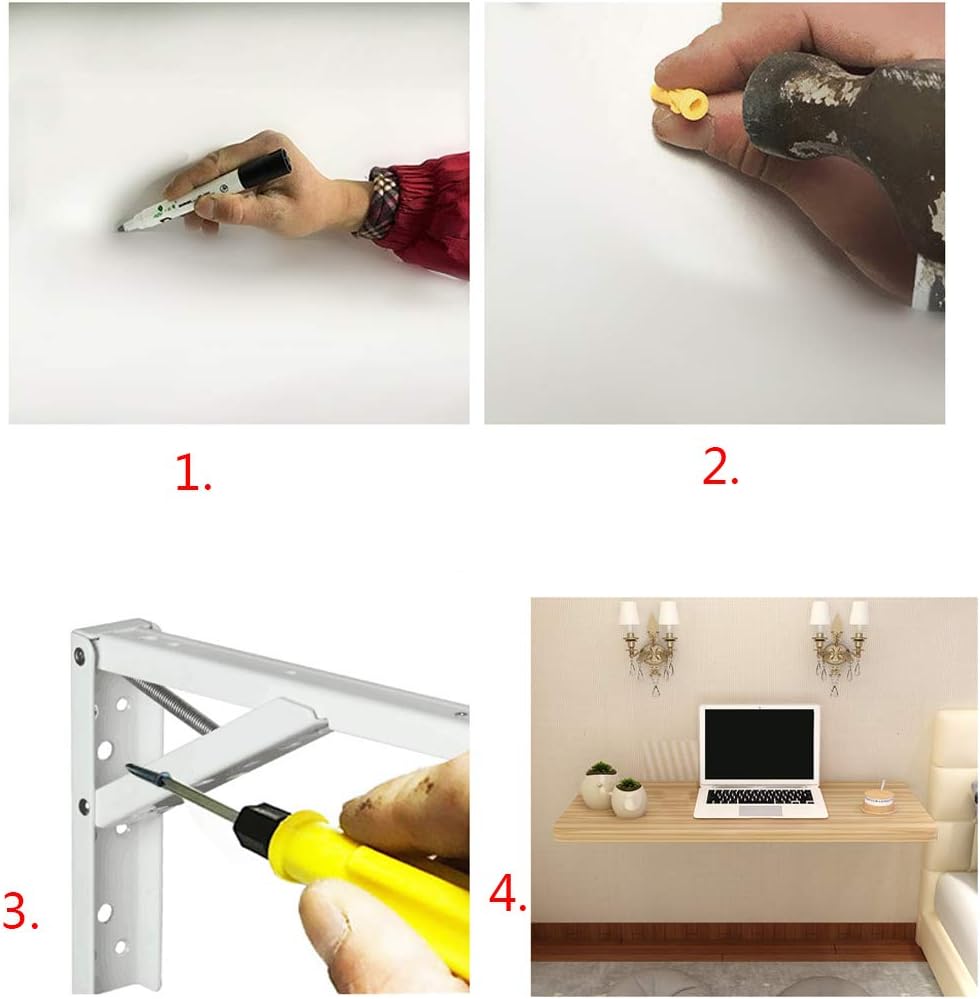 1.

2.

3.

4.