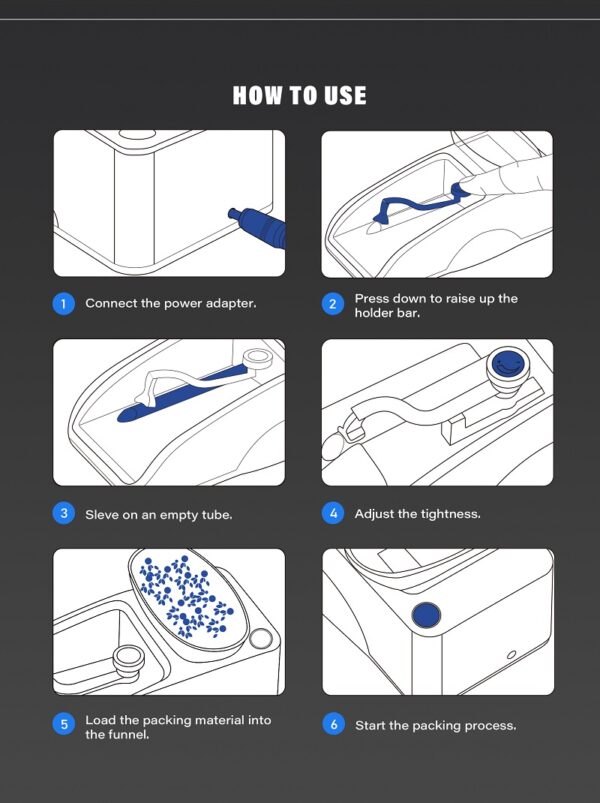 HOW TO USE

1 Connect the power adapter.

2 Press down to raise up the holder bar.

3 Sleve on an empty tube.

4 Adjust the tightness.

5 Load the packing material into the funnel.

6 Start the packing process.