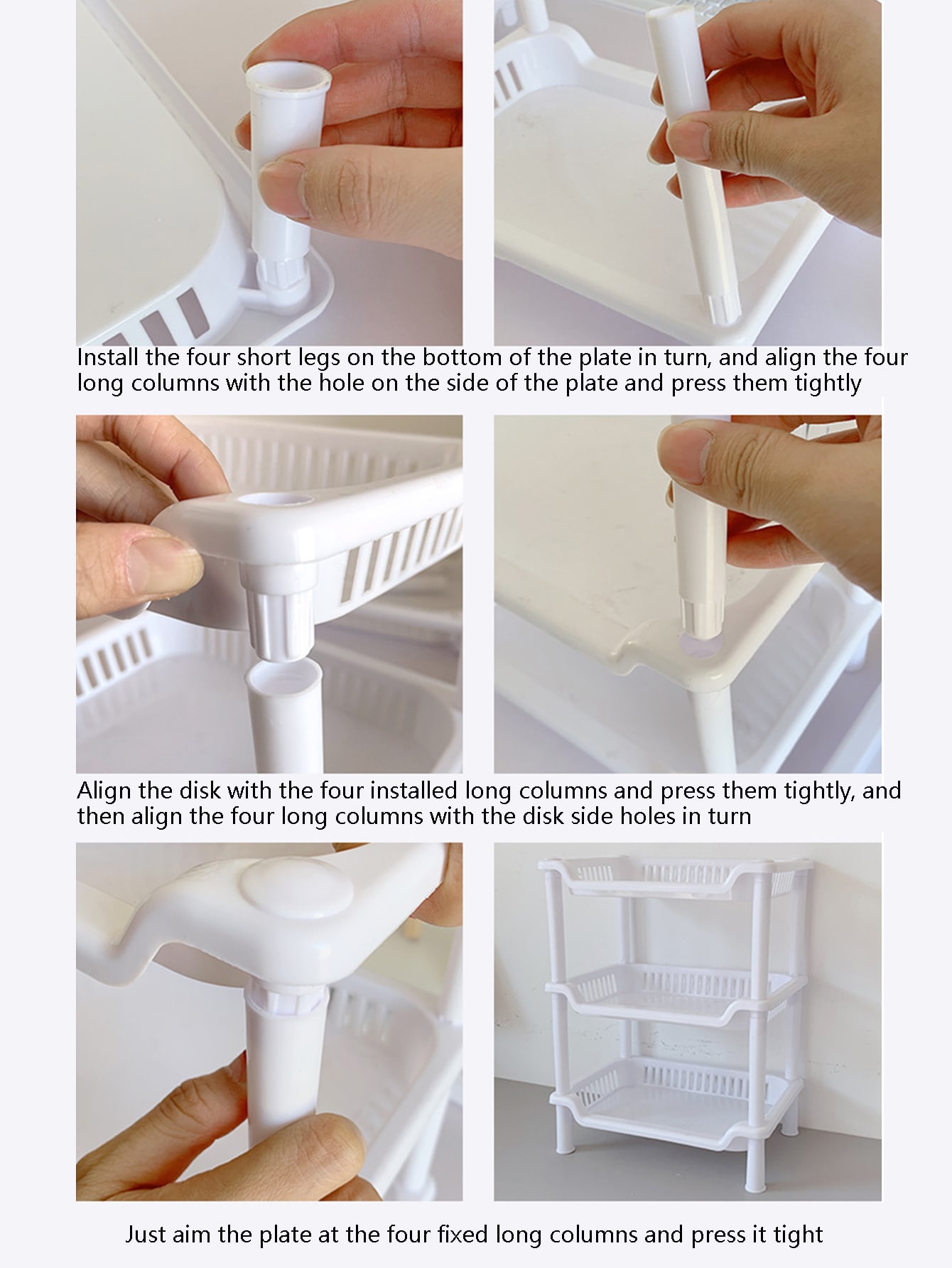 Install the four short legs on the bottom of the plate in turn, and align the four long columns with the hole on the side of the plate and press them tightly

Align the disk with the four installed long columns and press them tightly, and then align the four long columns with the disk side holes in turn

Just aim the plate at the four fixed long columns and press it tight