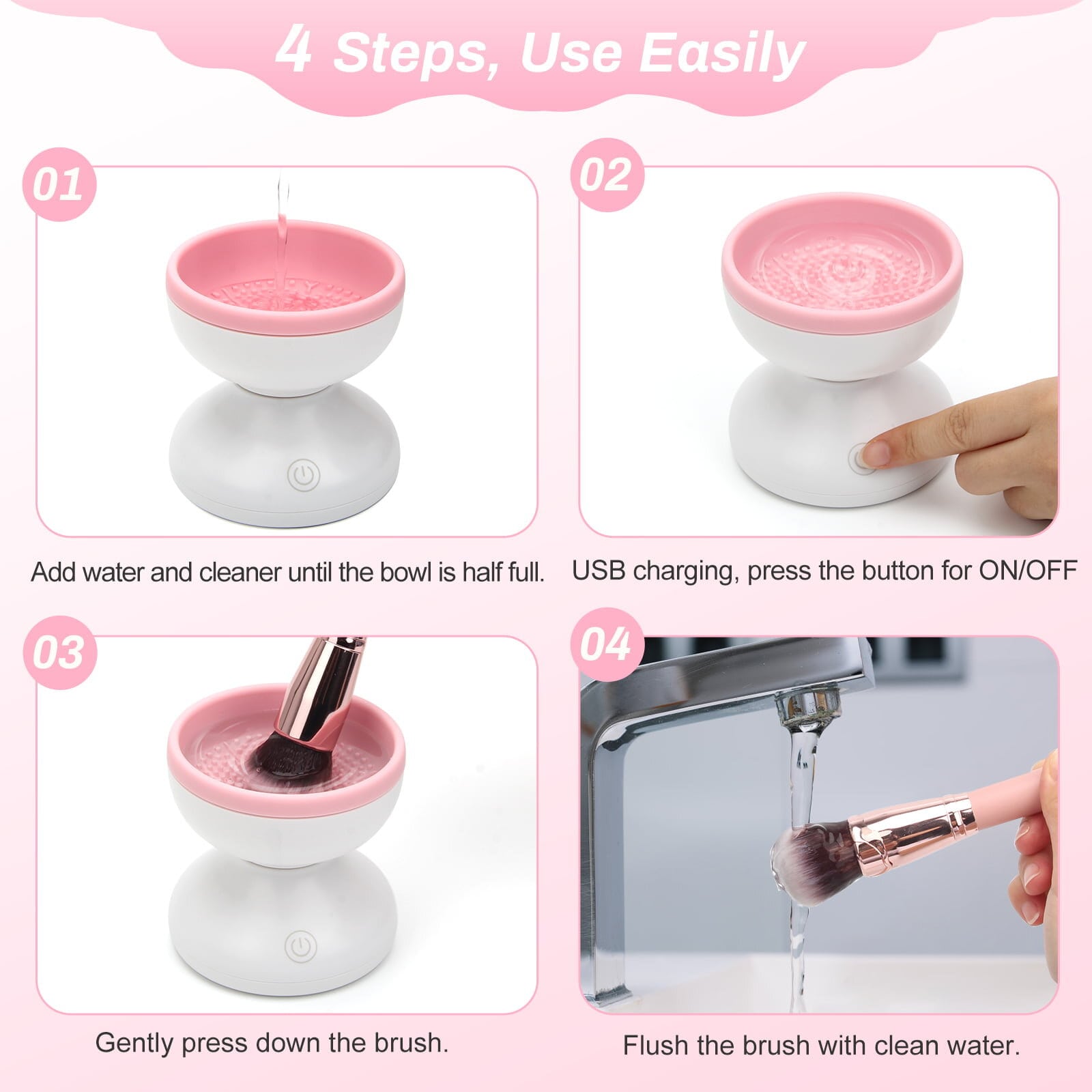 4 Steps, Use Easily

01

Add water and cleaner until the bowl is half full.

02

USB charging, press the button for ON/OFF

03

Gently press down the brush.

04

Flush the brush with clean water.