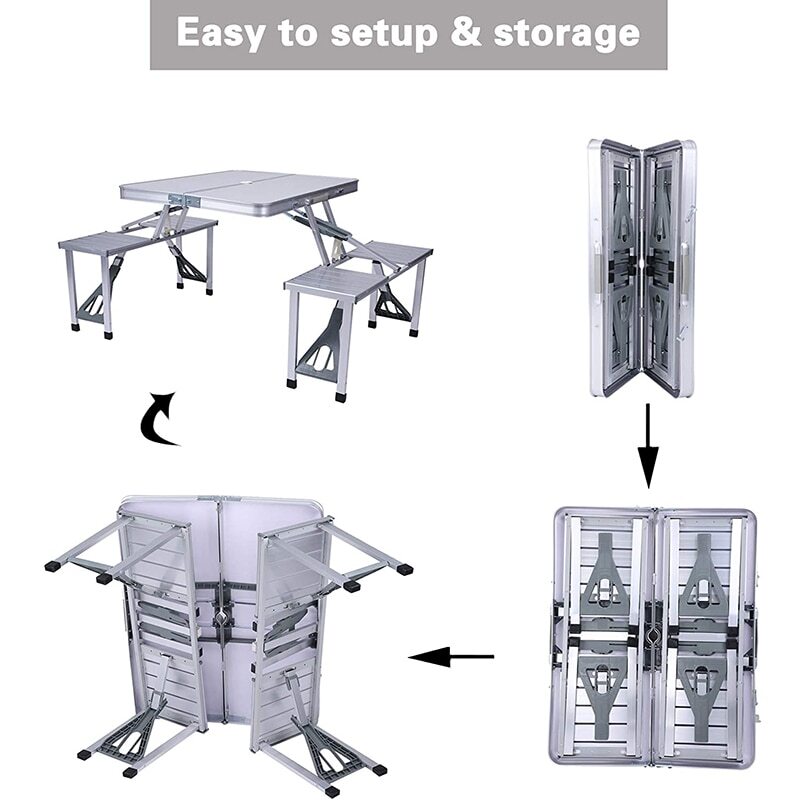 Easy to setup & storage