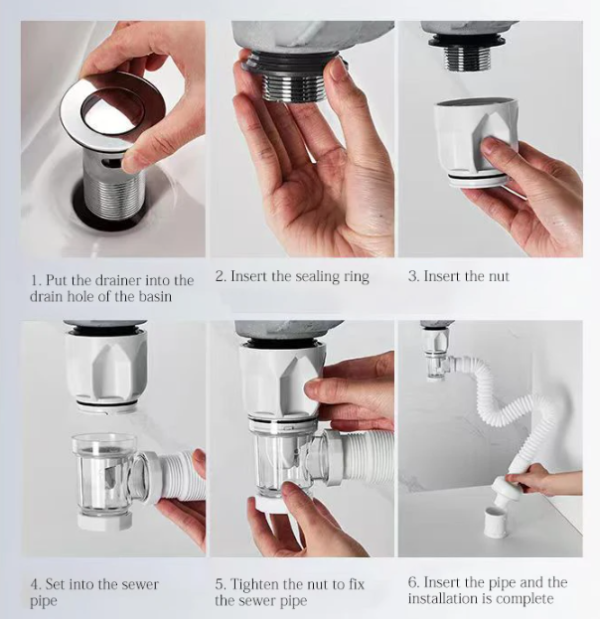 1. Put the drainer into the drain hole of the basin

2. Insert the sealing ring

3. Insert the nut

4. Set into the sewer pipe

5. Tighten the nut to fix the sewer pipe

6. Insert the pipe and the installation is complete