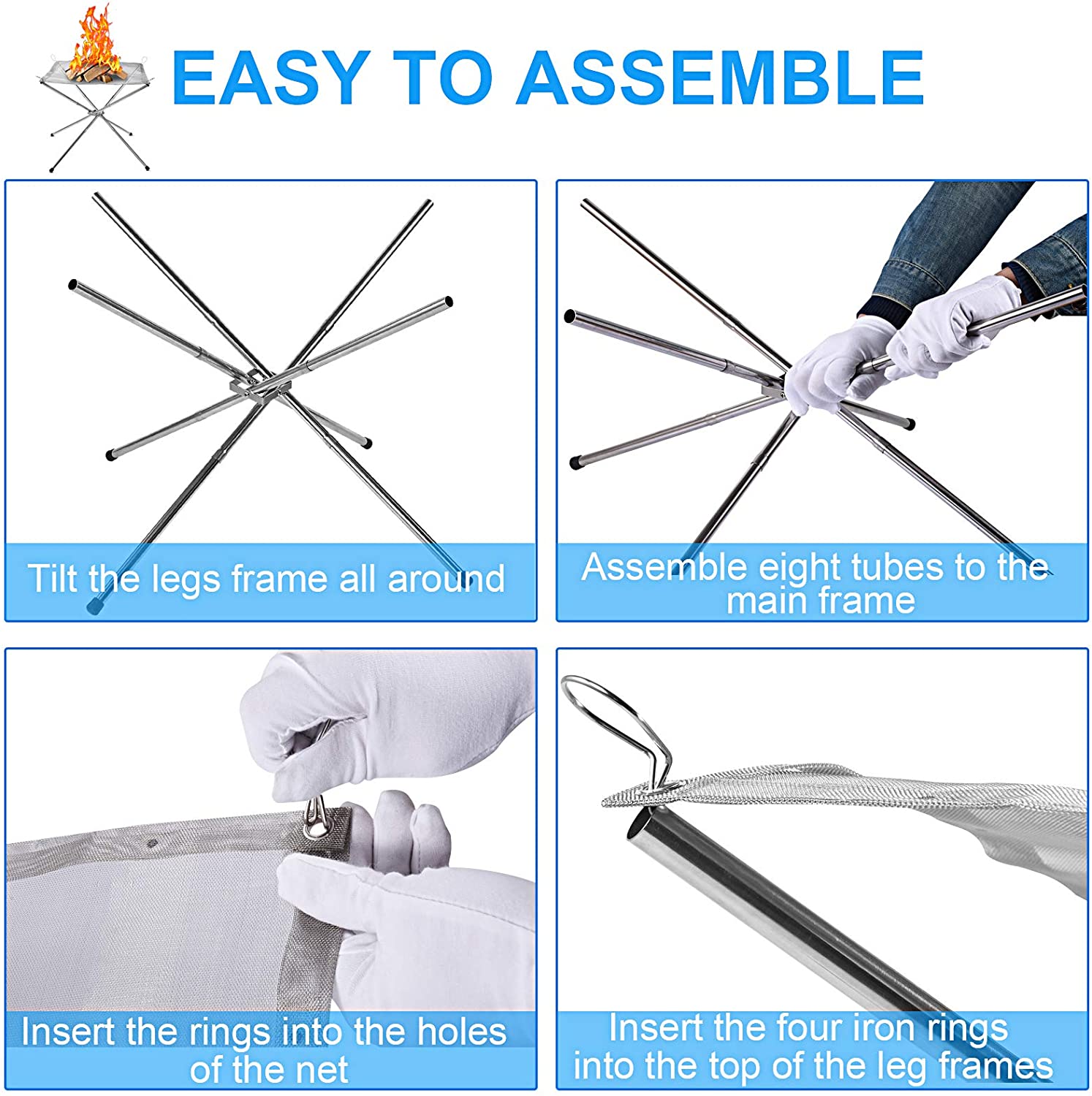 EASY TO ASSEMBLE

Tilt the legs frame all around

Assemble eight tubes to the main frame

Insert the rings into the holes of the net

Insert the four iron rings into the top of the leg frames