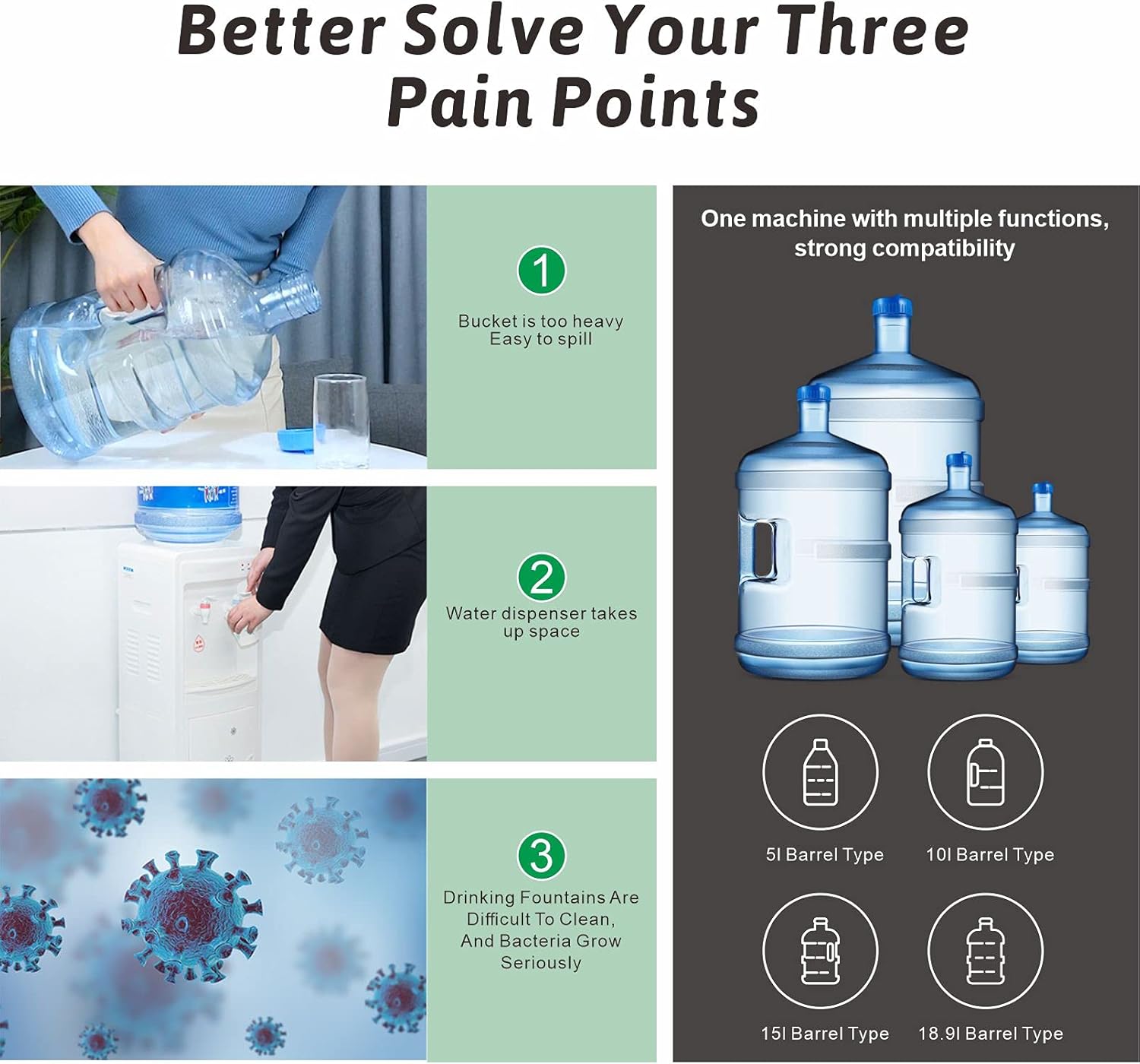 Better Solve Your Three Pain Points

1
Bucket is too heavy
Easy to spill

2
Water dispenser takes up space

3
Drinking Fountains Are Difficult To Clean, And Bacteria Grow Seriously

One machine with multiple functions, strong compatibility

5l Barrel Type

10l Barrel Type

15l Barrel Type

18.9l Barrel Type