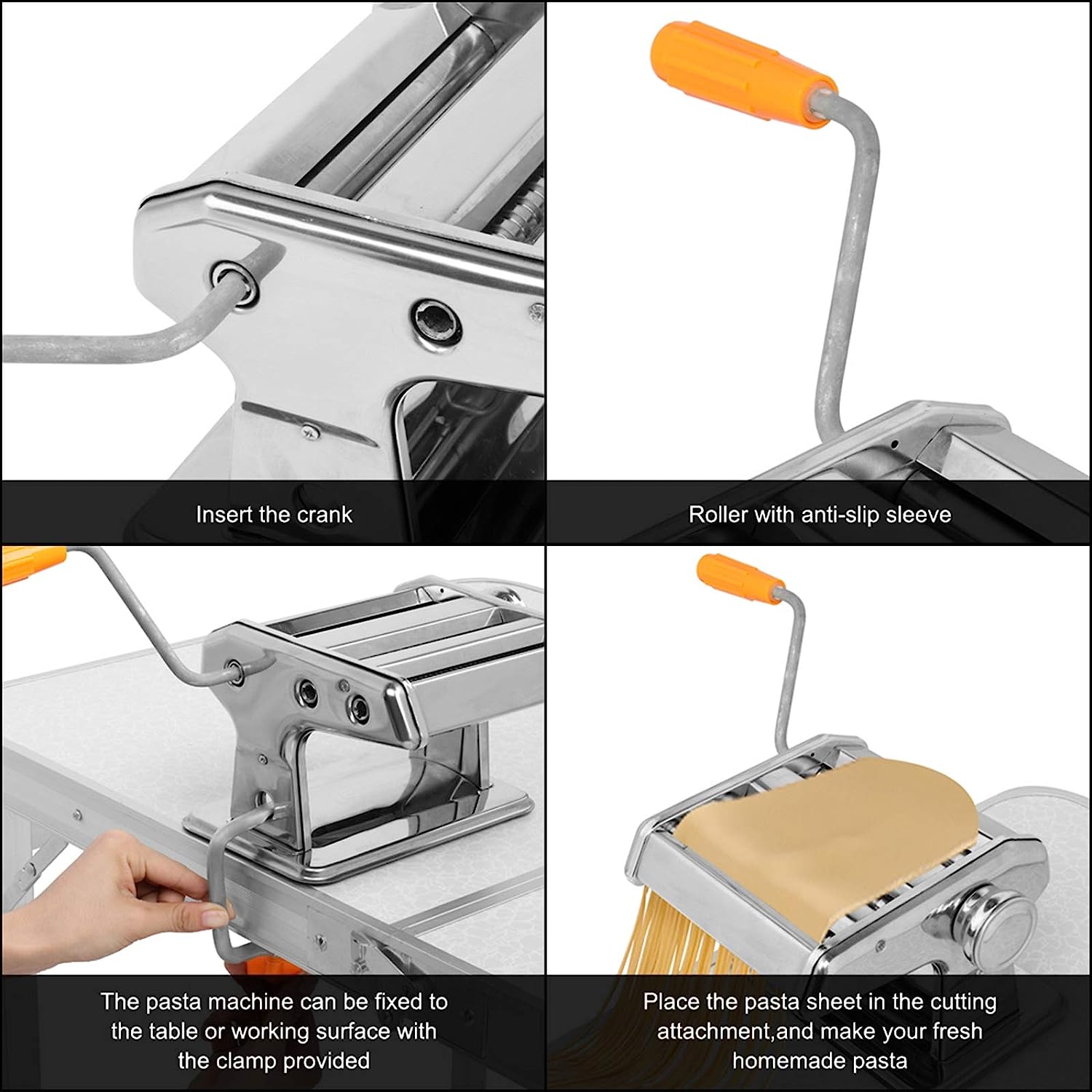 Insert the crank

Roller with anti-slip sleeve

The pasta machine can be fixed to the table or working surface with the clamp provided

Place the pasta sheet in the cutting attachment,and make your fresh homemade pasta