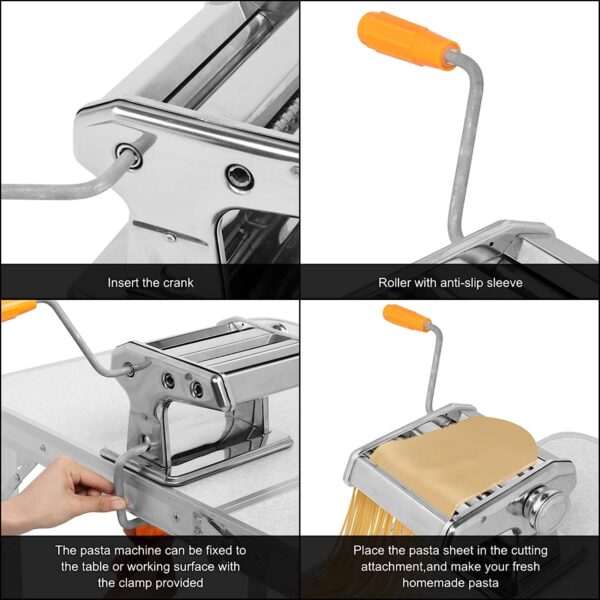 Insert the crank

Roller with anti-slip sleeve

The pasta machine can be fixed to the table or working surface with the clamp provided

Place the pasta sheet in the cutting attachment,and make your fresh homemade pasta