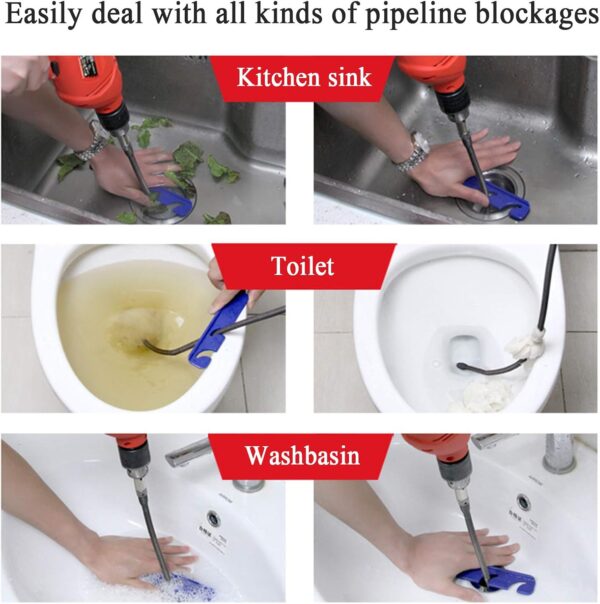 Easily deal with all kinds of pipeline blockages

Kitchen sink

Toilet

Washbasin