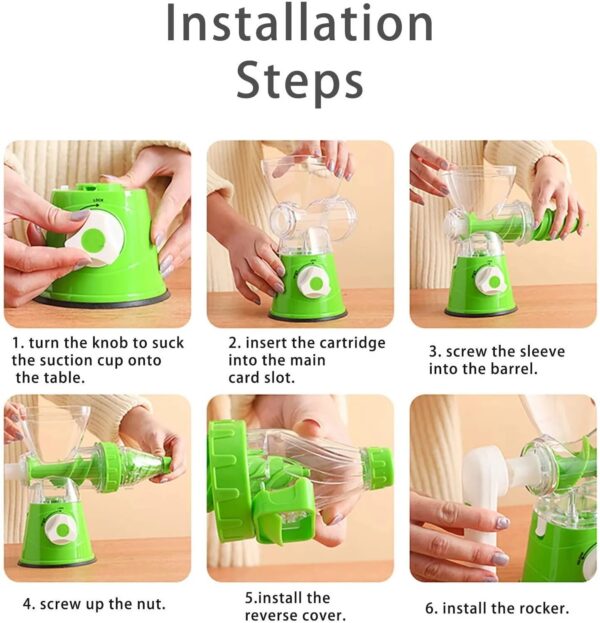 Installation Steps

LOCK

1. turn the knob to suck the suction cup onto the table.

2. insert the cartridge into the main card slot.

3. screw the sleeve into the barrel.

4. screw up the nut.

5.install the reverse cover.

6. install the rocker.