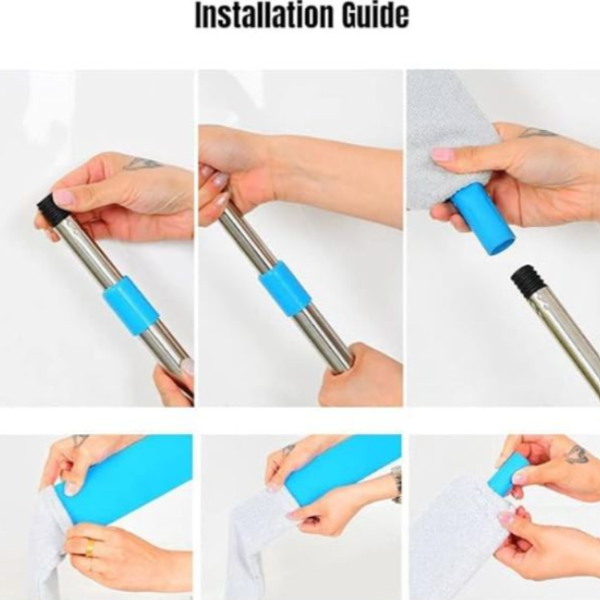 Installation Guide